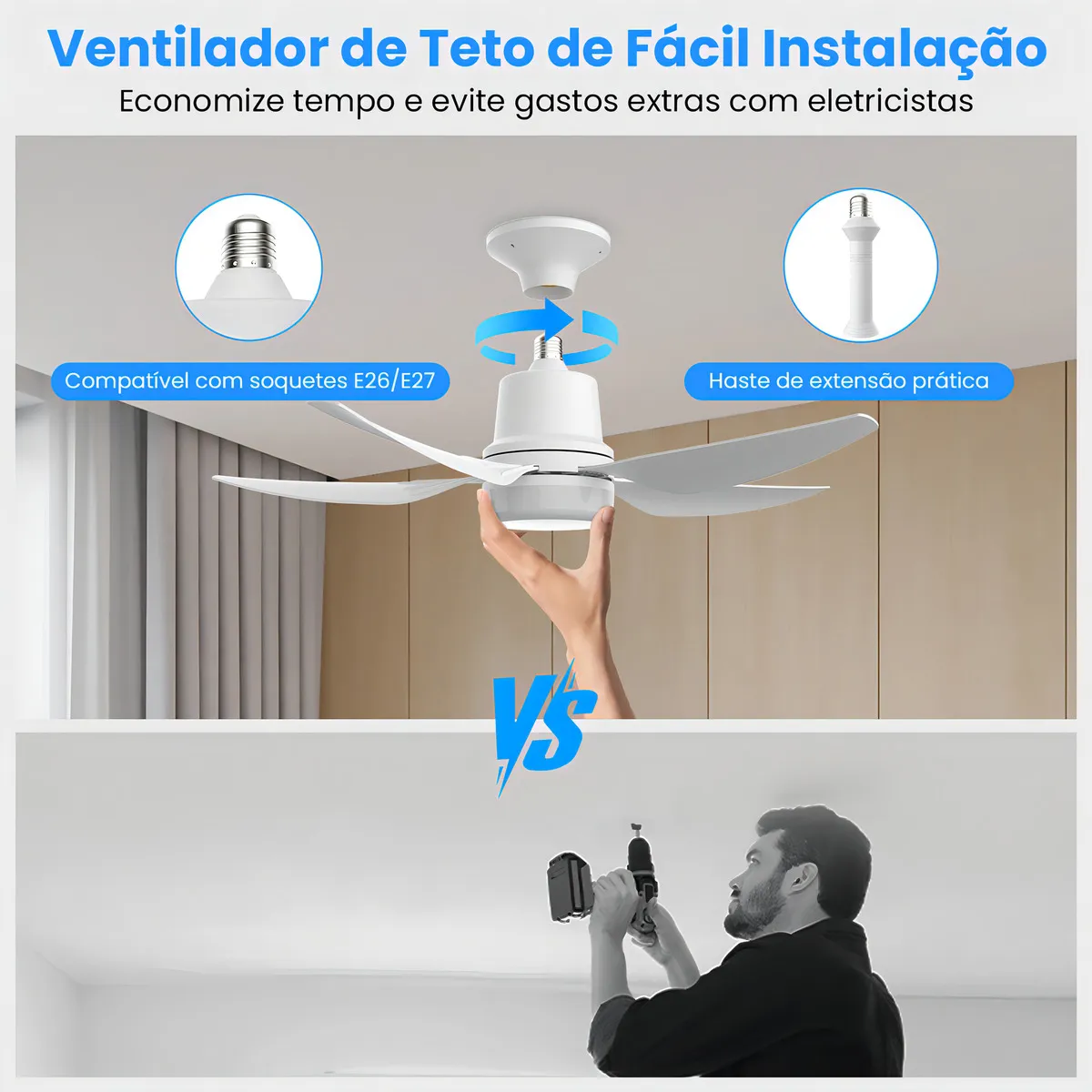 Ventilador de Teto de Fácil Instalação
Economize tempo e evite gastos extras com eletricistas

Compatível com soquetes E26/E27

Haste de extensão prática

VS