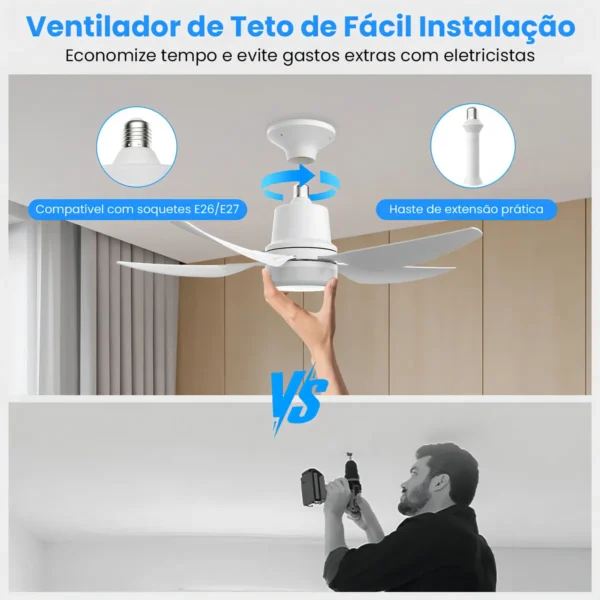 Ventilador de Teto de Fácil Instalação

Economize tempo e evite gastos extras com eletricistas

Compatível com soquetes E26/E27

Haste de extensão prática

VS